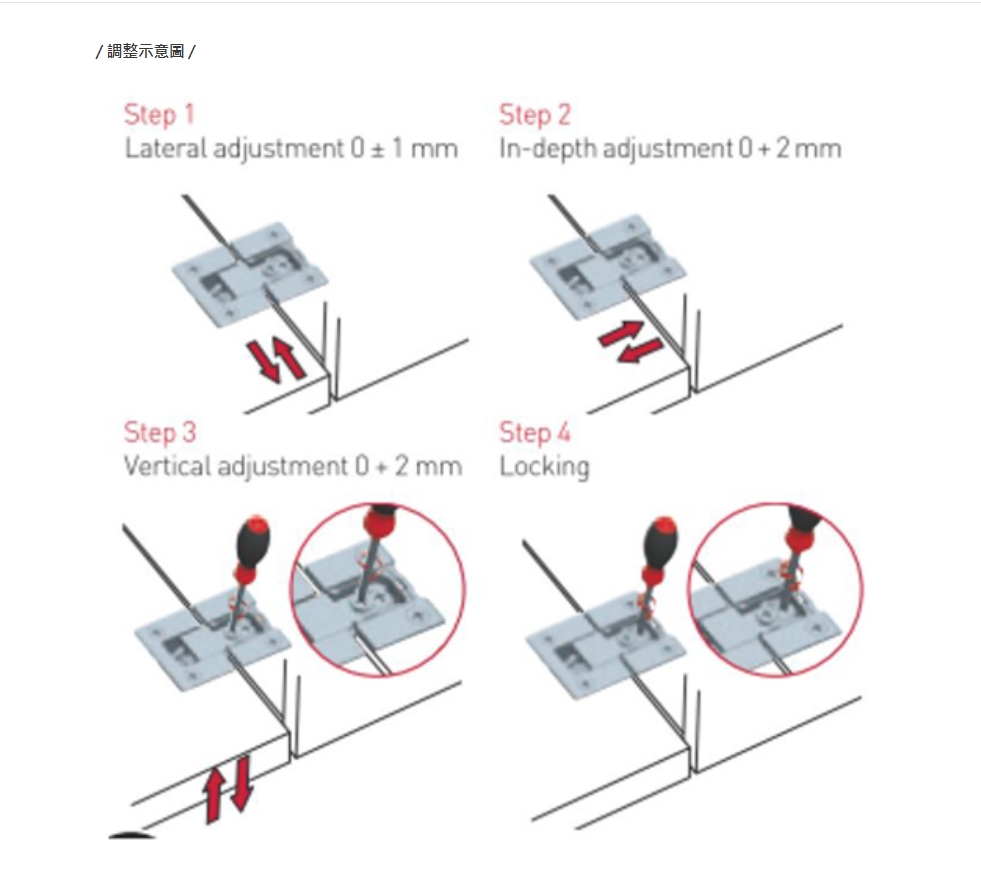 / 調整示意圖 /

Step 1
Lateral adjustment 0 ± 1 mm

Step 2
In-depth adjustment 0 + 2 mm

Step 3
Vertical adjustment 0 + 2 mm

Step 4
Locking