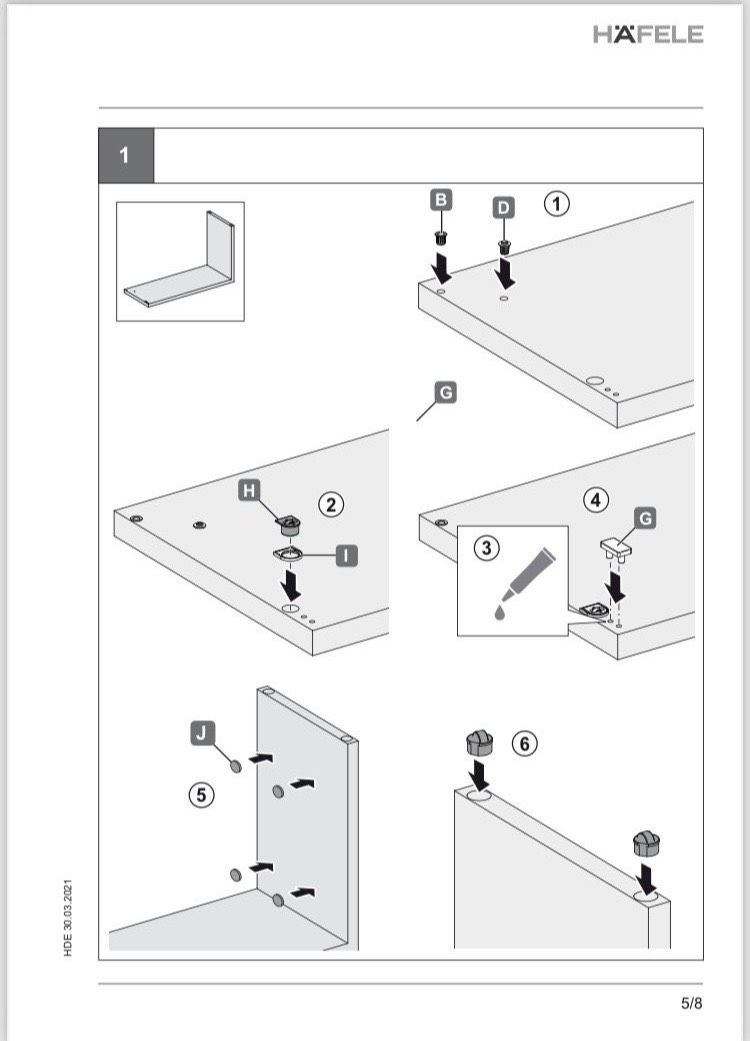 HÄFELE

1

B
D
1

G

H
2
I

4
G
3

J
5

6

HDE 30.03.2021

5/8