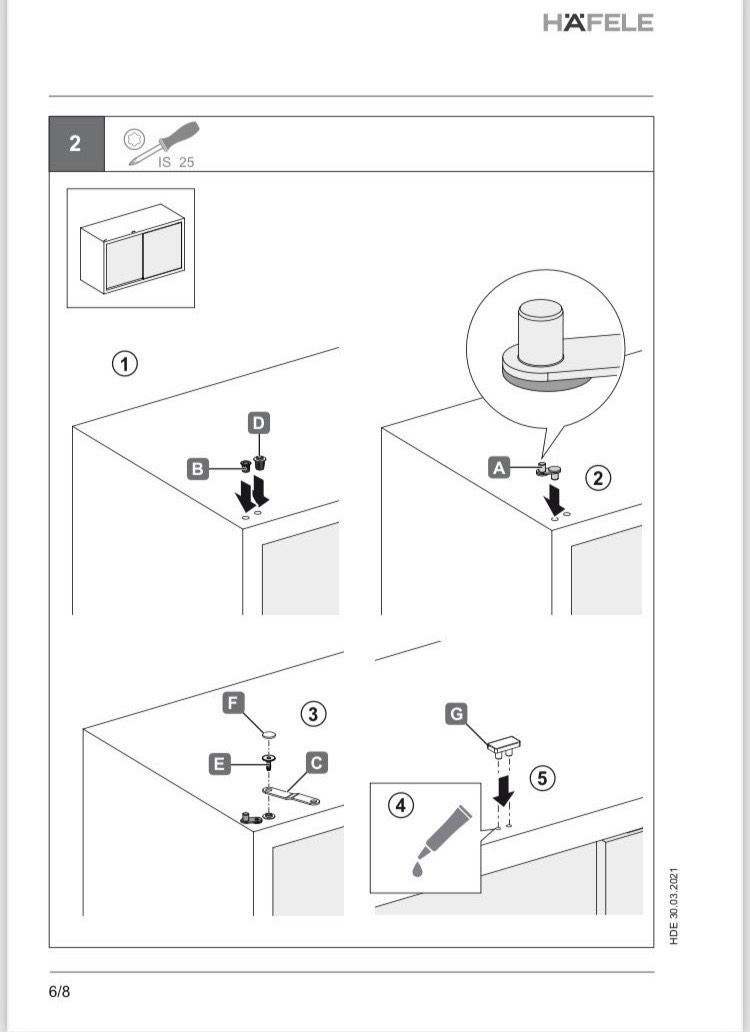 HÄFELE

2

IS 25

1

D

B

A

2

F

3

E

C

G

5

4

HDE 30.03.2021

6/8