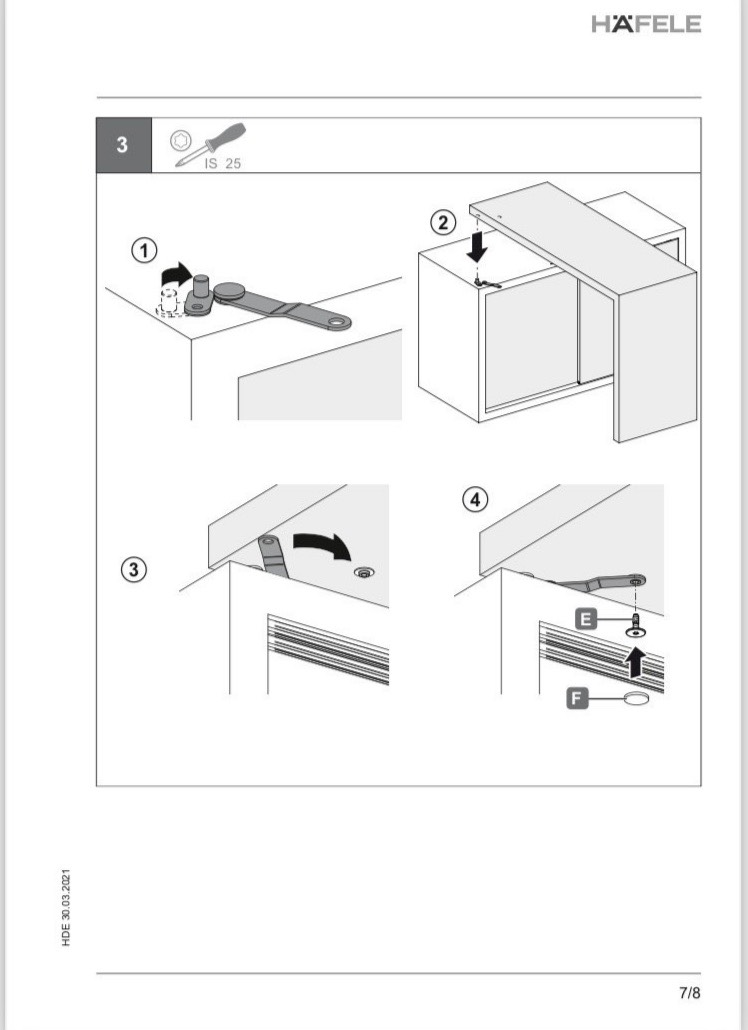 HÄFELE

3

IS 25

1

2

3

4

E

F

HDE 30.03.2021

7/8