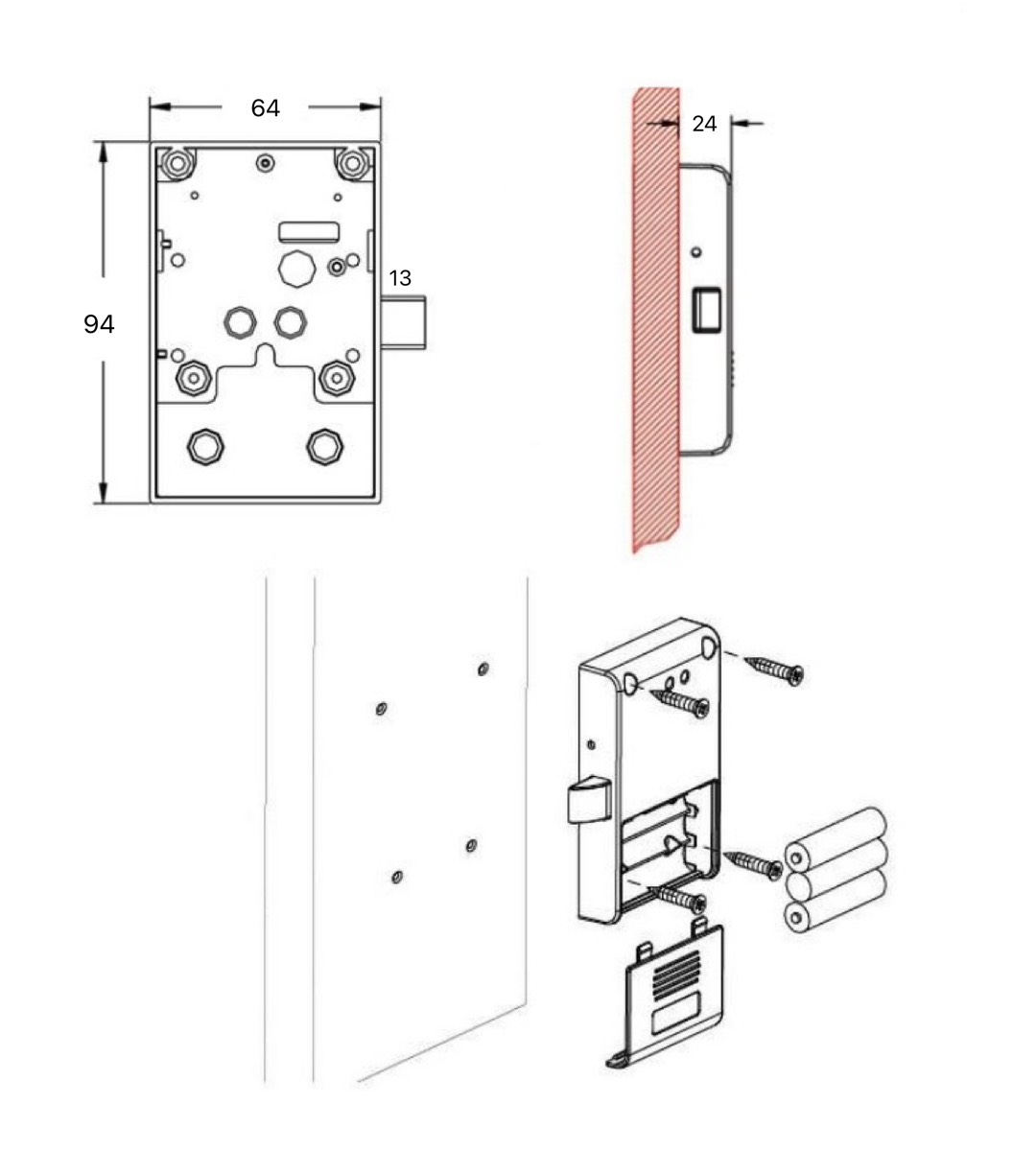 64
94
13
24