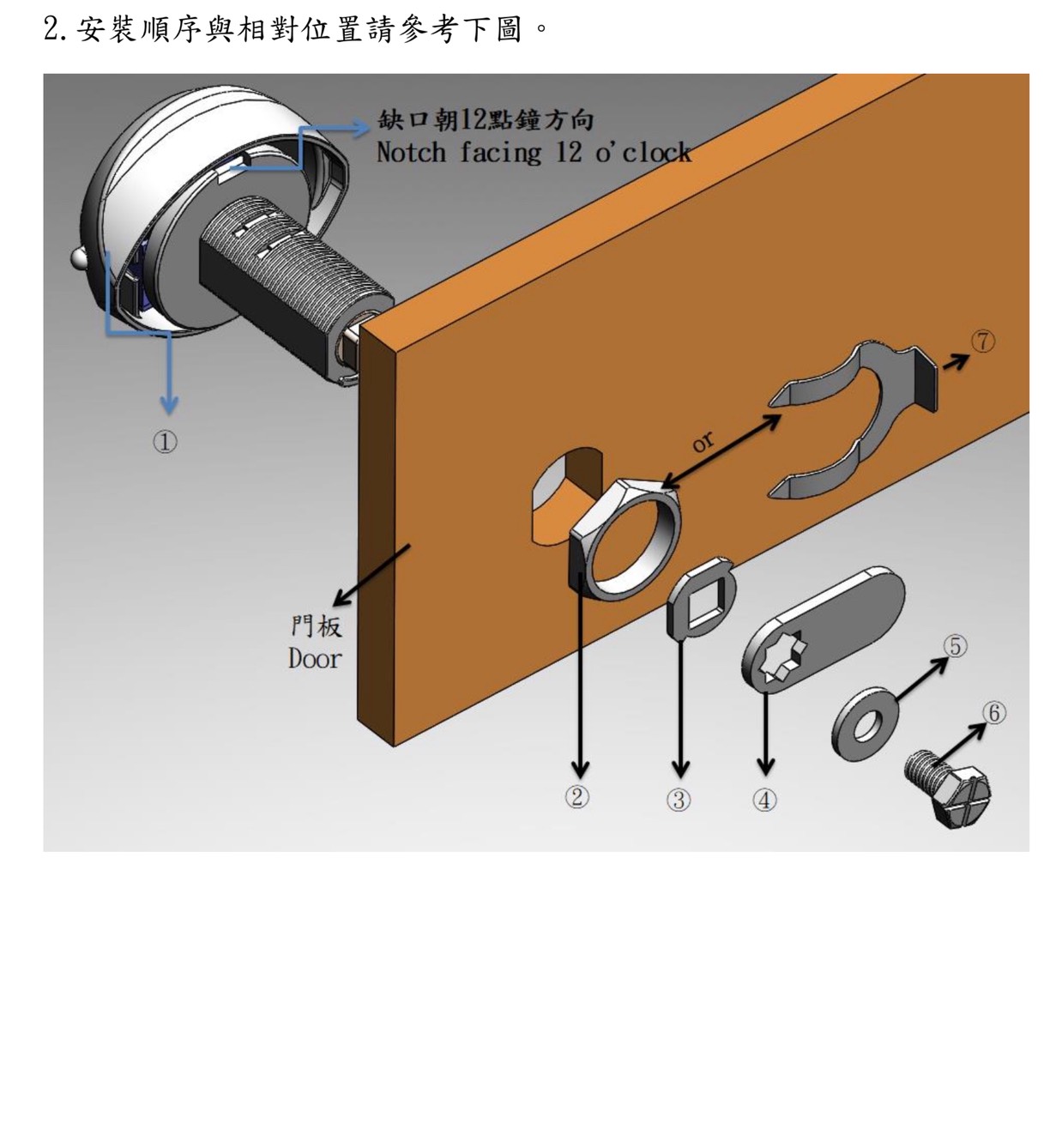 2.安裝順序與相對位置請參考下圖。

缺口朝12點鐘方向
Notch facing 12 o'clock

①

⑦

or

門板
Door

⑤

⑥

②

③

④