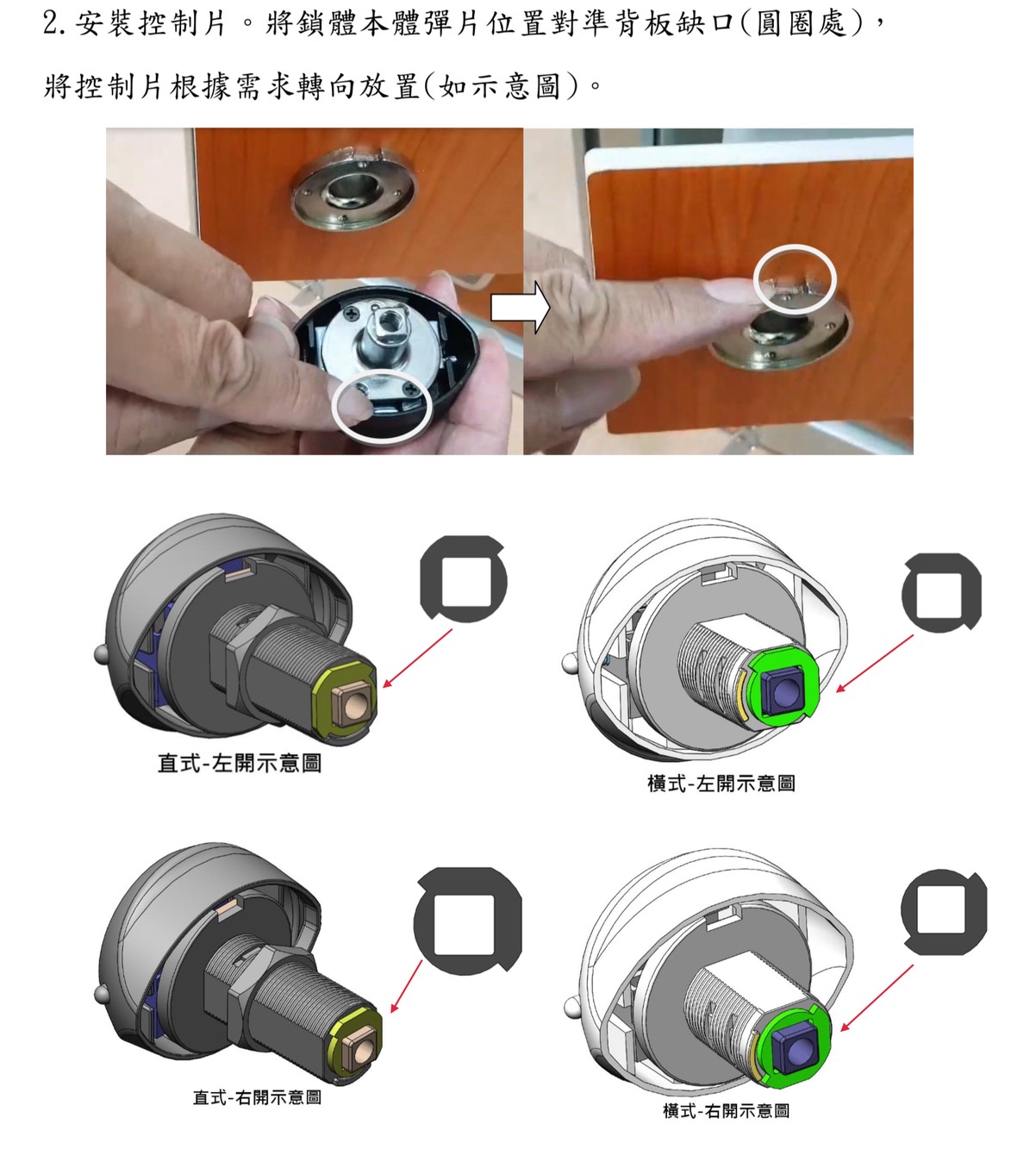 2. 安裝控制片。將鎖體本體彈片位置對準背板缺口(圓圈處)，將控制片根據需求轉向放置(如示意圖)。

直式-左開示意圖

橫式-左開示意圖

直式-右開示意圖

橫式-右開示意圖