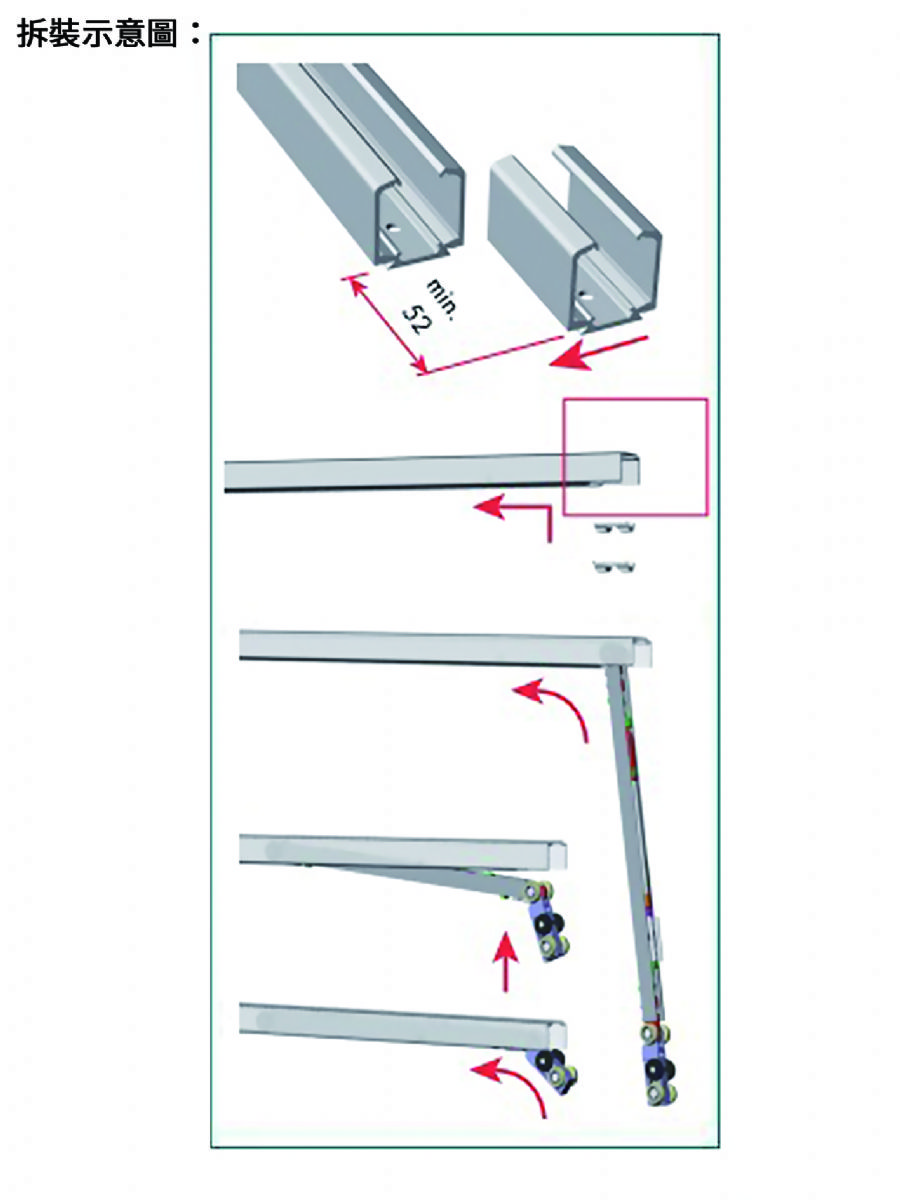 拆裝示意圖：

min.
52