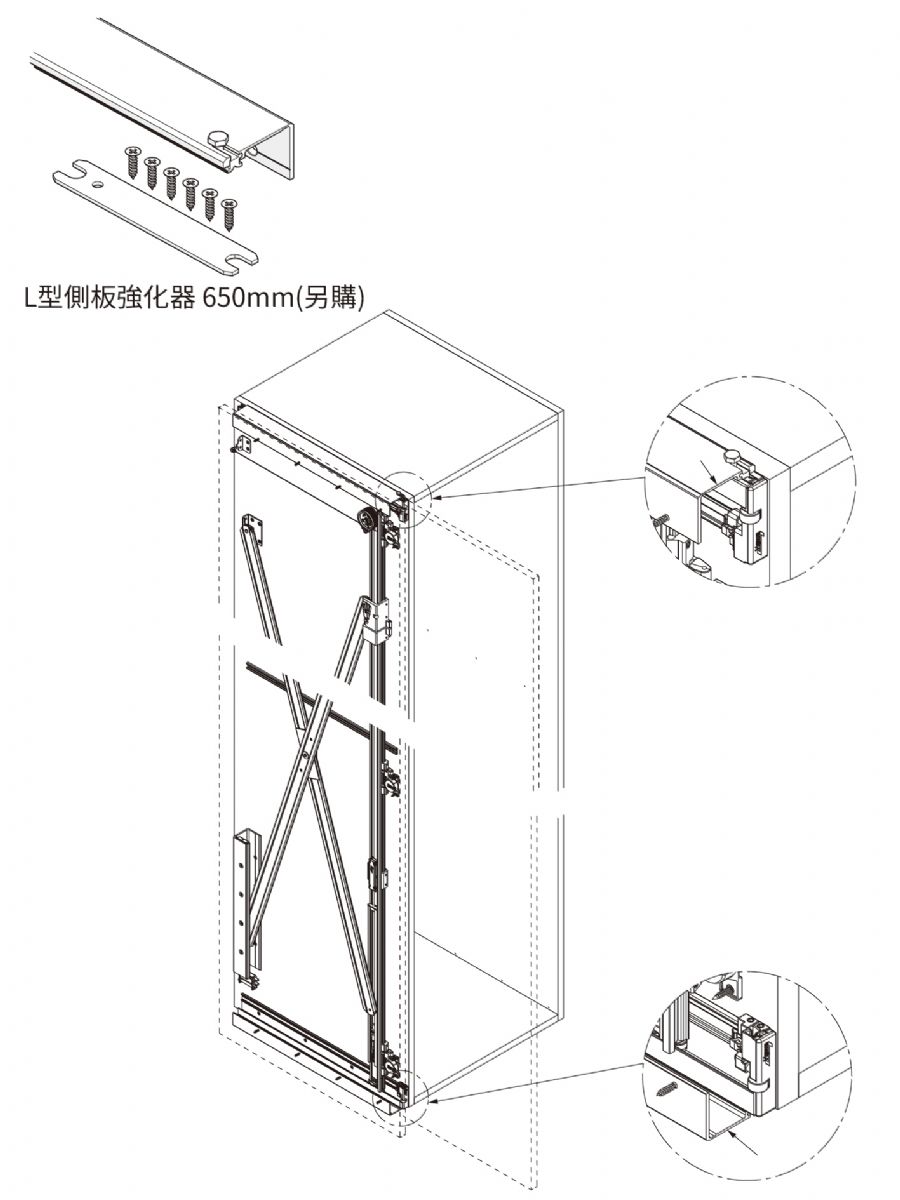 L型側板強化器 650mm(另購)